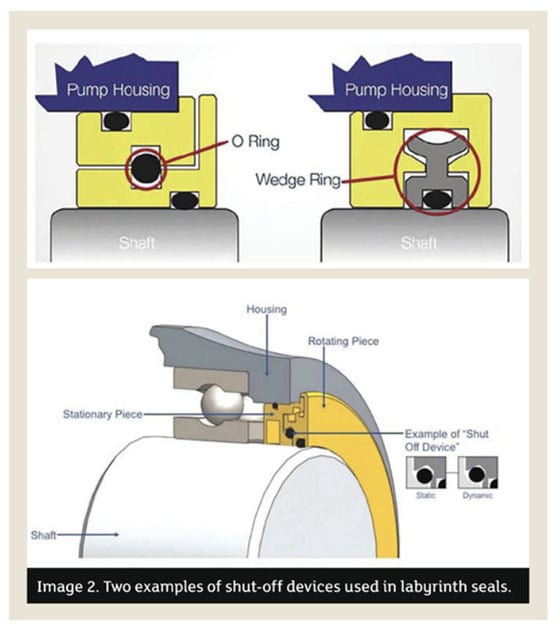 Pump Housing
O Ring
Shaft

Pump Housing
Wedge Ring
Shaft

Housing
Rotating Piece
Stationary Piece
Example of "Shut Off Device"
Static
Dynamic
Shaft

Image 2. Two examples of shut-off devices used in labyrinth seals.