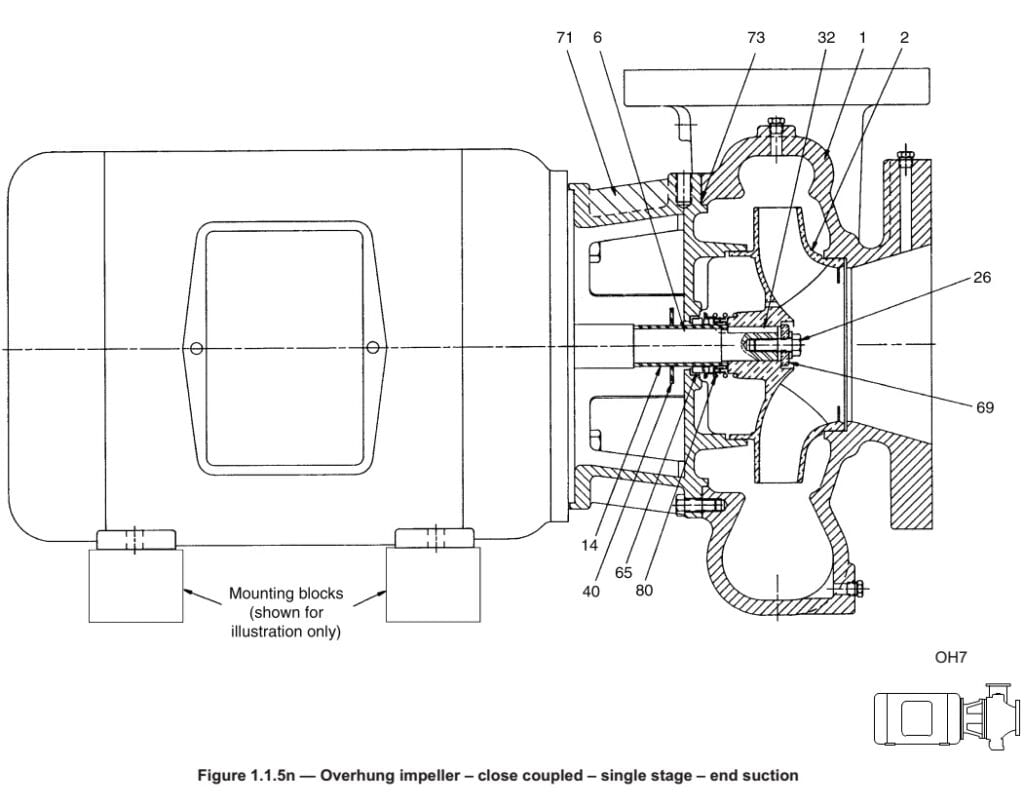 71 6 73 32 1 2

26

69

14

40

65

80

Mounting blocks (shown for illustration only)

OH7

Figure 1.1.5n — Overhung impeller – close coupled – single stage – end suction